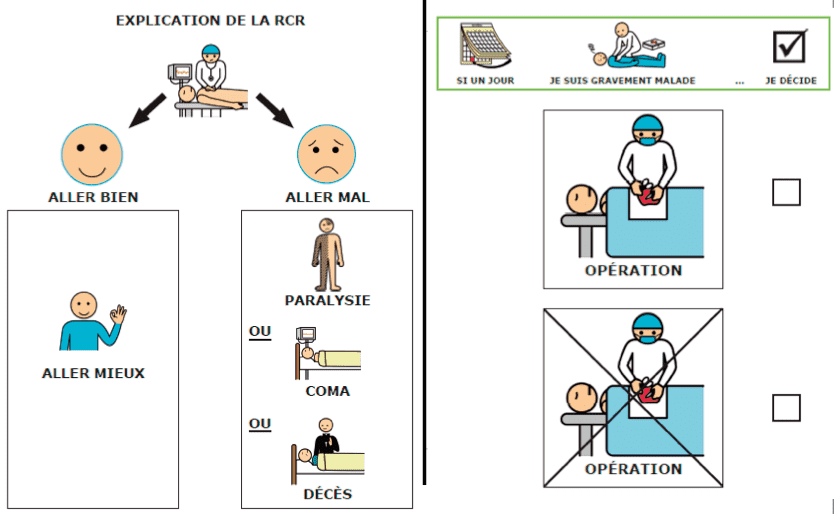 EXPLICATION DE LA RCR

ALLER BIEN

ALLER MAL

ALLER MIEUX

PARALYSIE

OU

COMA

OU

DÉCÈS

SI UN JOUR

JE SUIS GRAVEMENT MALADE

...

JE DÉCIDE

OPÉRATION

OPÉRATION