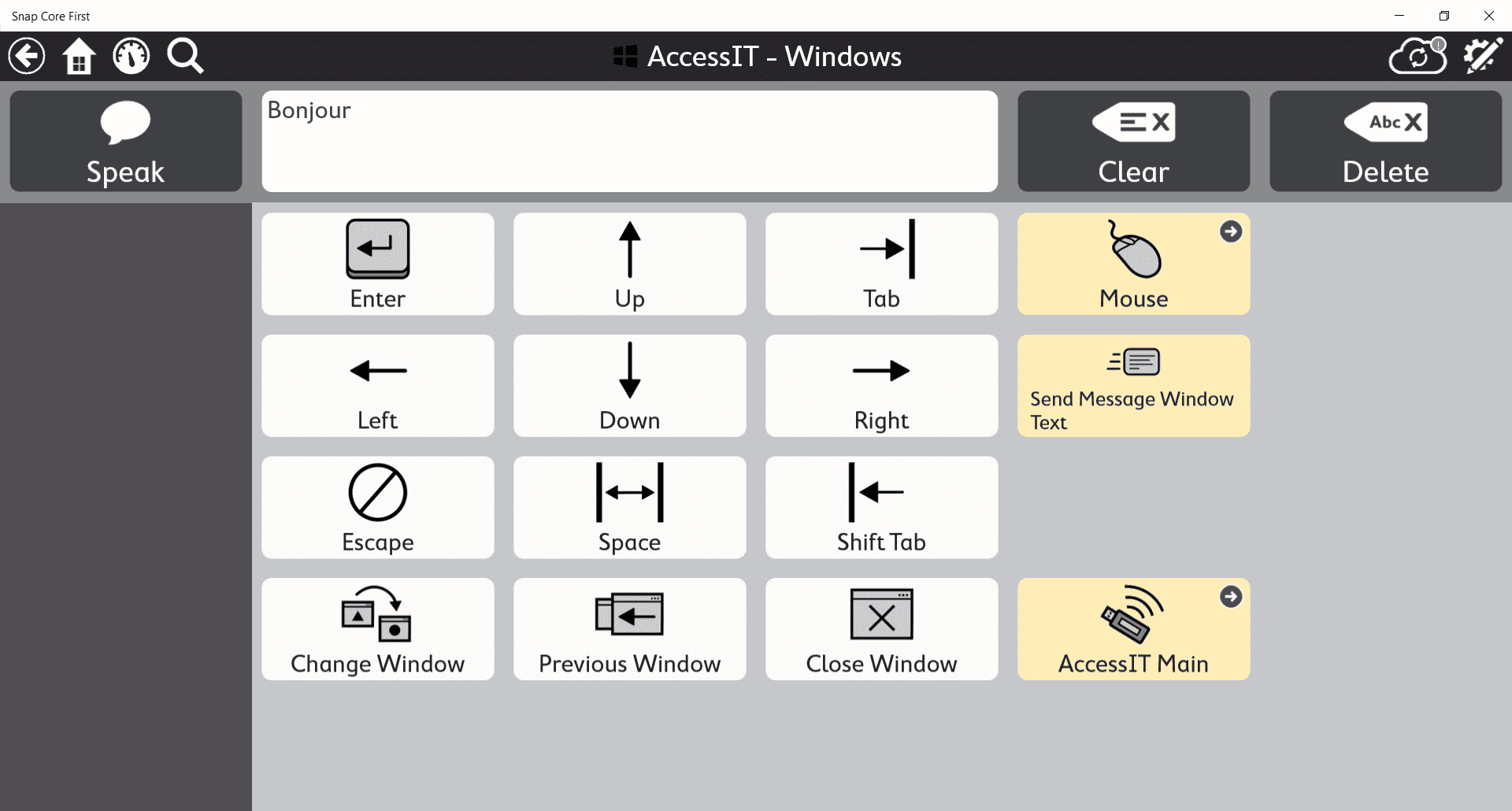 Snap Core First

AccessIT - Windows

Speak

Bonjour

Clear

Abc

Delete

Enter

Up

Tab

Mouse

Left

Down

Right

Send Message Window Text

Escape

Space

Shift Tab

Change Window

Previous Window

Close Window

AccessIT Main