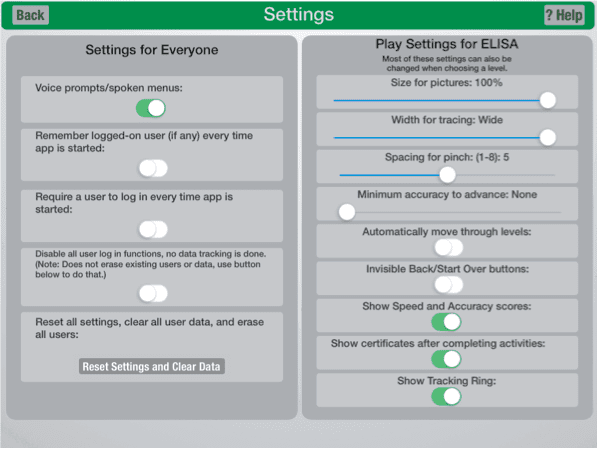 Back

Settings

? Help

Settings for Everyone

Voice prompts/spoken menus:

Remember logged-on user (if any) every time app is started:

Require a user to log in every time app is started:

Disable all user log in functions, no data tracking is done. (Note: Does not erase existing users or data, use button below to do that.)

Reset all settings, clear all user data, and erase all users:

Reset Settings and Clear Data

Play Settings for ELISA

Most of these settings can also be changed when choosing a level.

Size for pictures: 100%

Width for tracing: Wide

Spacing for pinch: (1-8): 5

Minimum accuracy to advance: None

Automatically move through levels:

Invisible Back/Start Over buttons:

Show Speed and Accuracy scores:

Show certificates after completing activities:

Show Tracking Ring: